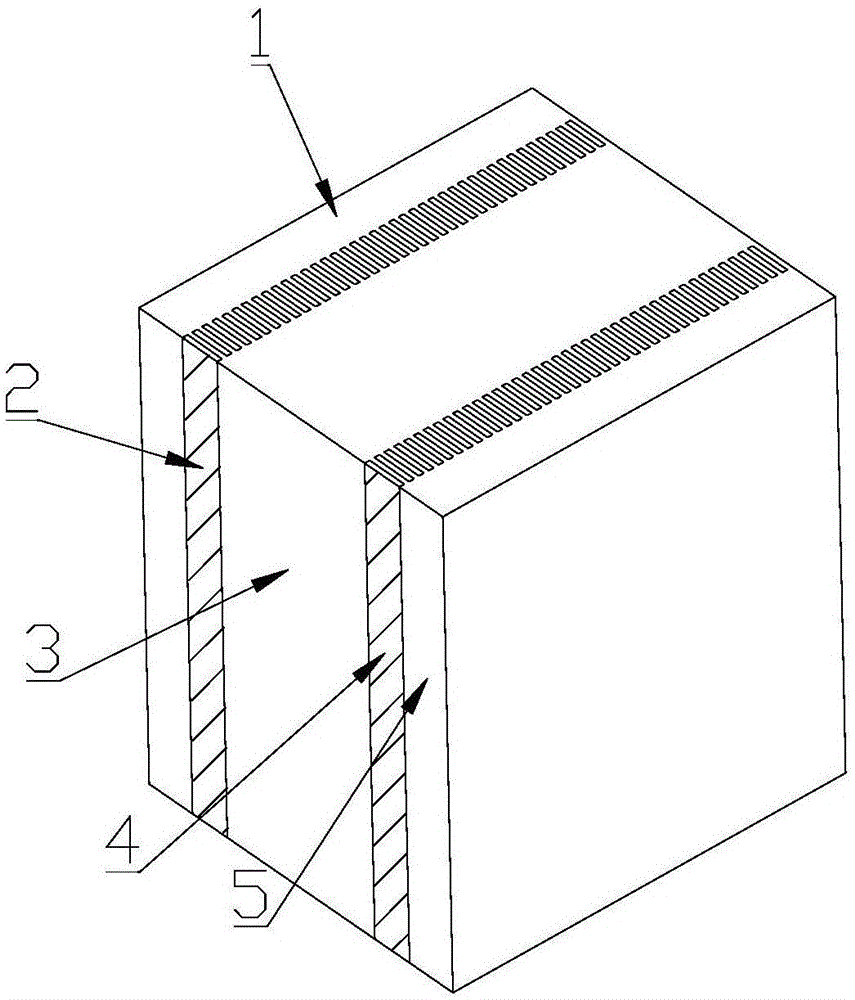 1
2
3
4
5